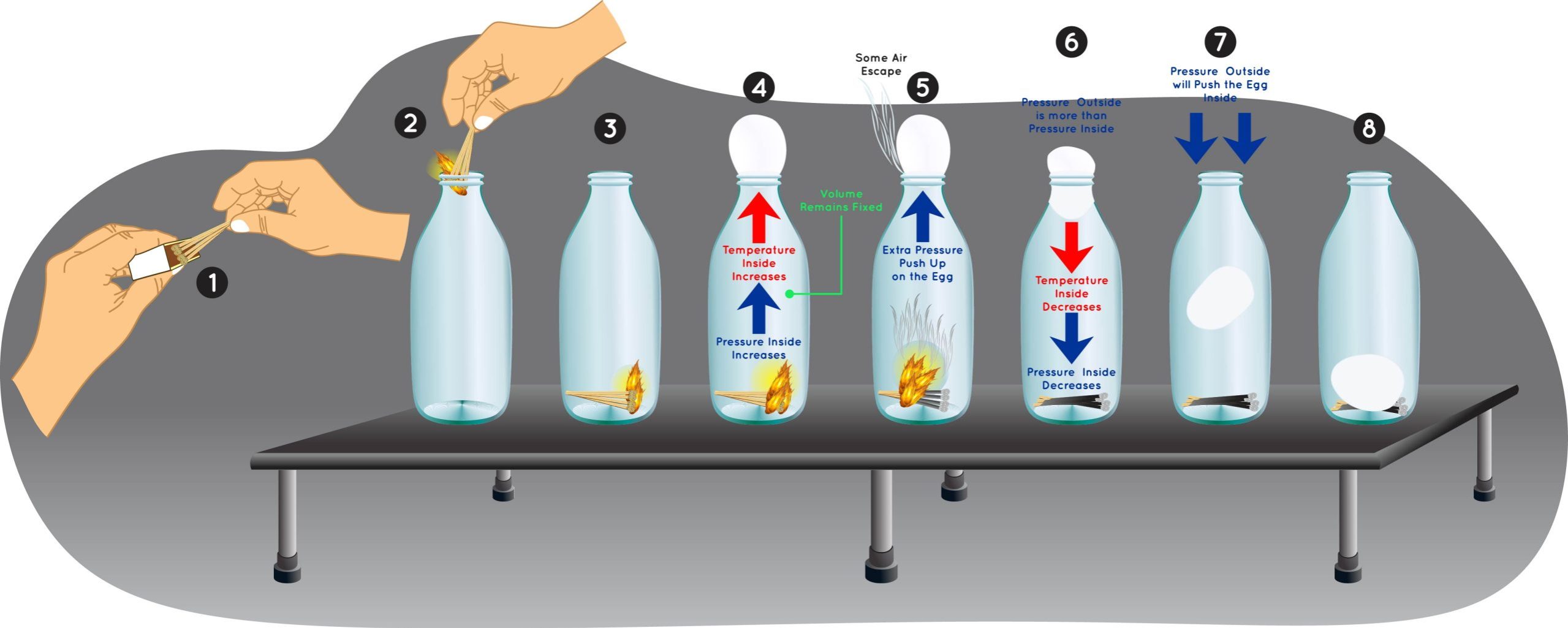 1

2

3

4

Temperature Inside Increases

Pressure Inside Increases

Volume Remains Fixed

Some Air Escape

5

Extra Pressure Push Up on the Egg

6

Pressure Outside is more than Pressure Inside

Temperature Inside Decreases

Pressure Inside Decreases

7

Pressure Outside will Push the Egg Inside

8